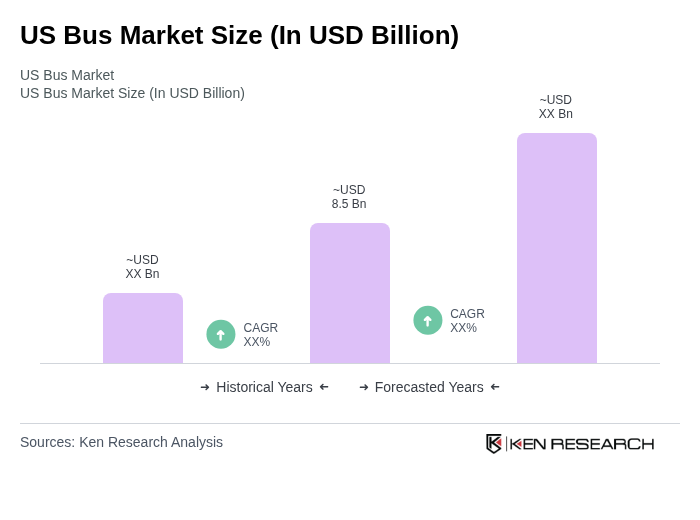 US Bus Market Size (In USD Billion)

US Bus Market
US Bus Market Size (In USD Billion)

~USD
XX Bn

CAGR
XX%

~USD
8.5 Bn

CAGR
XX%

~USD
XX Bn

→ Historical Years ←

→ Forecasted Years ←

Sources: Ken Research Analysis

KEN RESEARCH